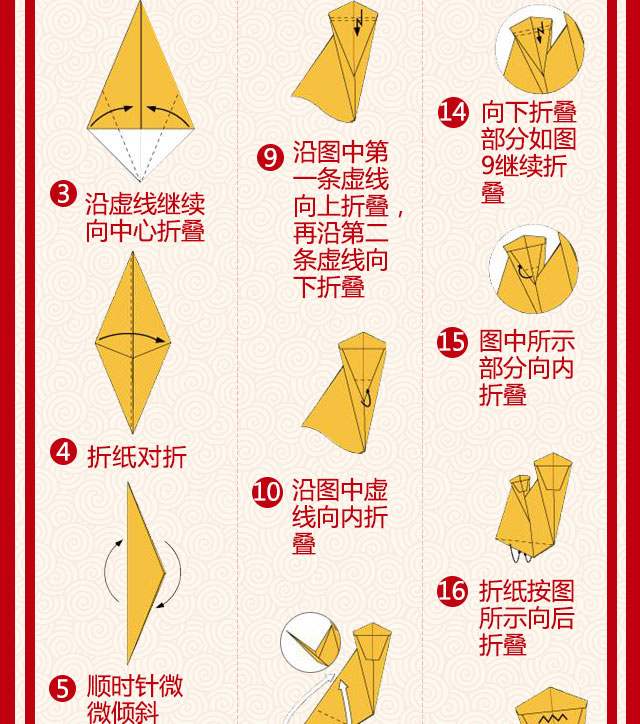 3 沿虚线继续向中心折叠

4 折纸对折

5 顺时针微微倾斜

9 沿图中第一条虚线向上折叠，再沿第二条虚线向下折叠

10 沿图中虚线向内折叠

14 向下折叠部分如图9继续折叠

15 图中所示部分向内折叠

16 折纸按图所示向后折叠