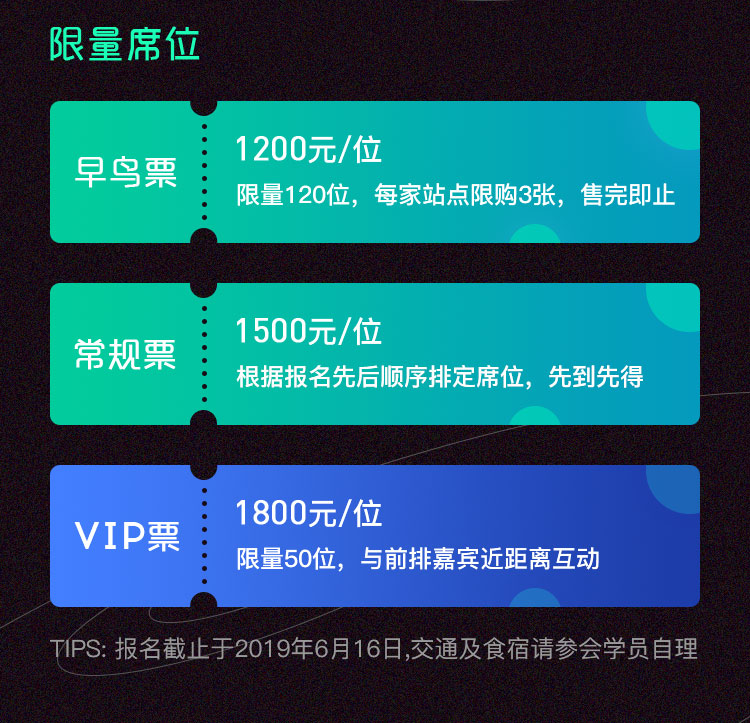 限量席位

早鸟票

1200元/位

限量120位，每家站点限购3张，售完即止

常规票

1500元/位

根据报名先后顺序排定席位，先到先得

VIP票

1800元/位

限量50位，与前排嘉宾近距离互动

TIPS: 报名截止于2019年6月16日,交通及食宿请参会学员自理